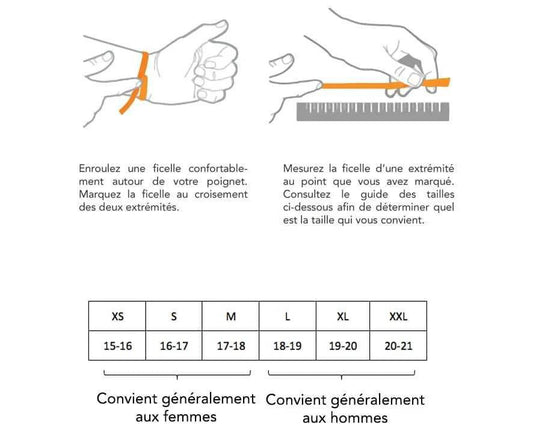 Enroulez une ficelle confortablement autour de votre poignet. Marquez la ficelle au croisement des deux extrémités.

Mesurez la ficelle d'une extrémité au point que vous avez marqué. Consultez le guide des tailles ci-dessous afin de déterminer quel est la taille qui vous convient.

| XS | S | M | L | XL | XXL |
|---|---|---|---|---|---|
| 15-16 | 16-17 | 17-18 | 18-19 | 19-20 | 20-21 |

Convient généralement aux femmes

Convient généralement aux hommes